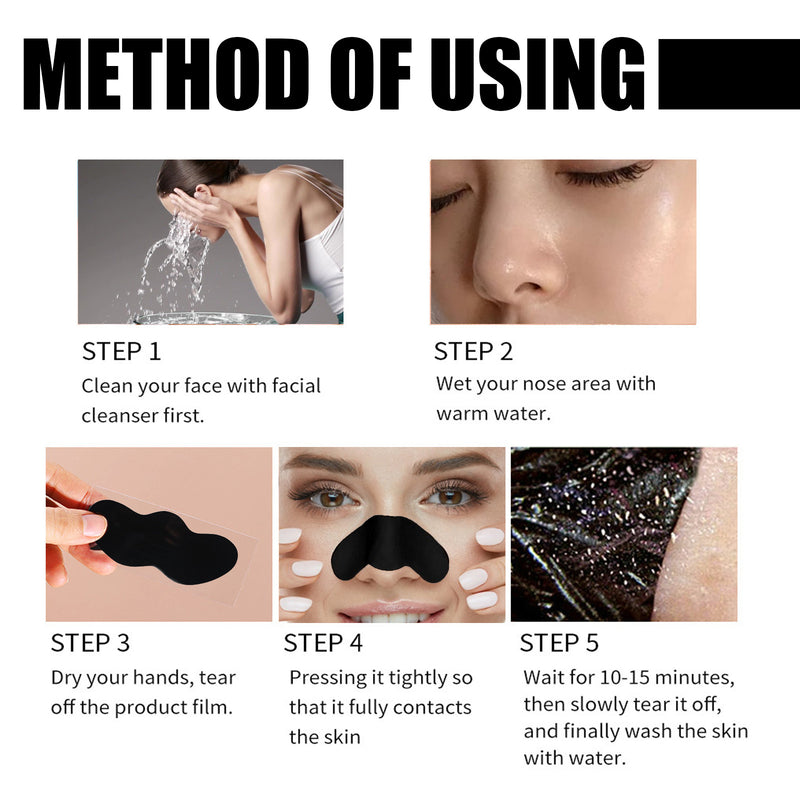 METHOD OF USING

STEP 1
Clean your face with facial cleanser first.

STEP 2
Wet your nose area with warm water.

STEP 3
Dry your hands, tear off the product film.

STEP 4
Pressing it tightly so that it fully contacts the skin

STEP 5
Wait for 10-15 minutes, then slowly tear it off, and finally wash the skin with water.