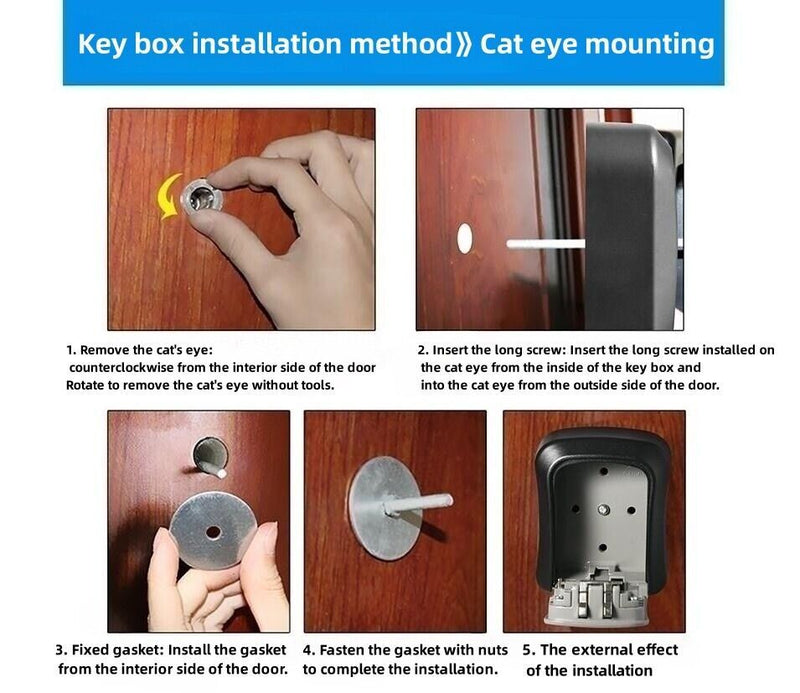 Key box installation method》Cat eye mounting

1. Remove the cat's eye: counterclockwise from the interior side of the door Rotate to remove the cat's eye without tools.

2. Insert the long screw: Insert the long screw installed on the cat eye from the inside of the key box and into the cat eye from the outside side of the door.

3. Fixed gasket: Install the gasket from the interior side of the door.

4. Fasten the gasket with nuts to complete the installation.

5. The external effect of the installation